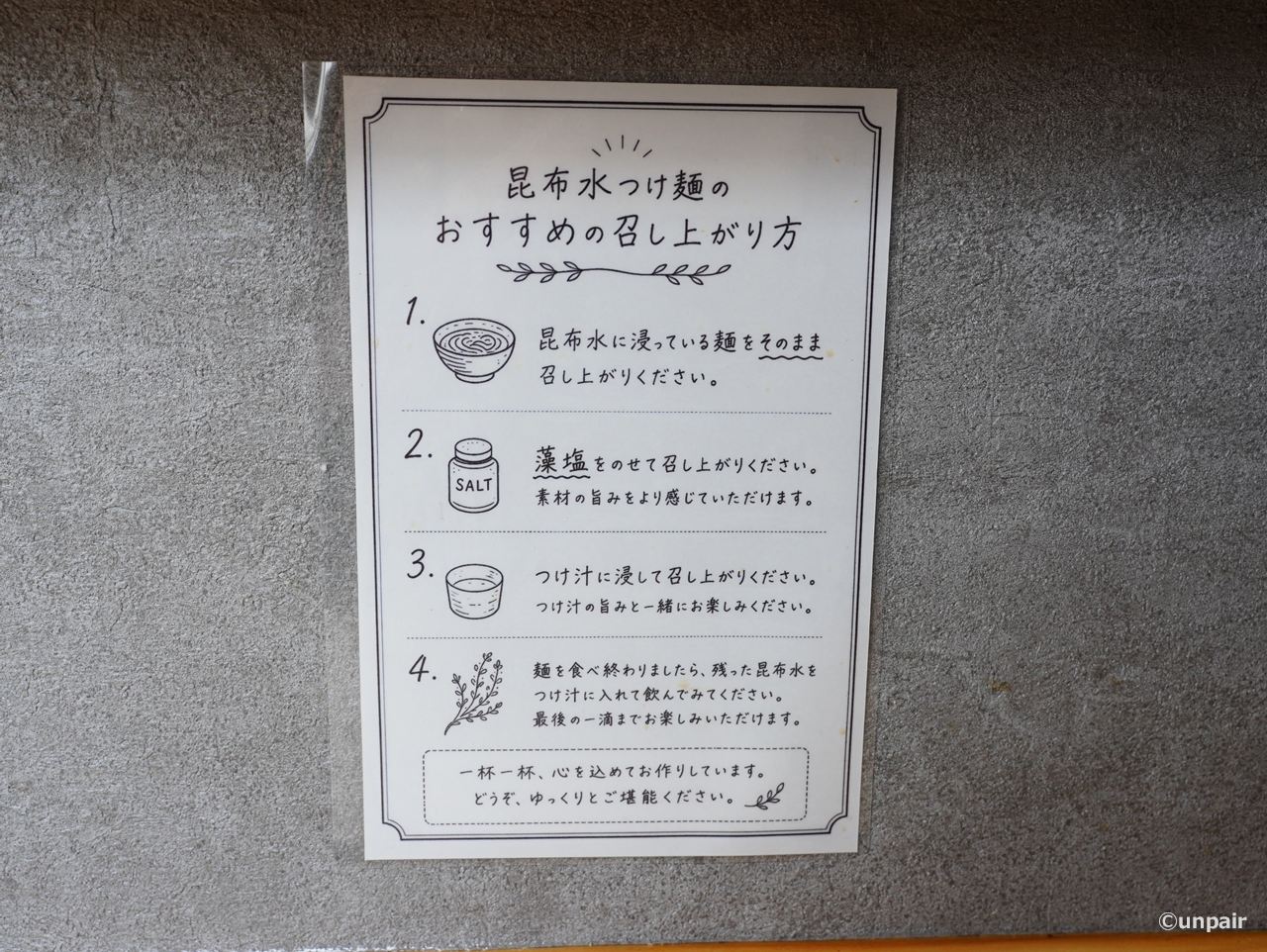 昆布水つけ麺の
おすすめの召し上がり方

1. 昆布水に浸っている麺をそのまま召し上がりください。

2. SALT
藻塩をのせて召し上がりください。
素材の旨みをより感じていただけます。

3. つけ汁に浸して召し上がりください。
つけ汁の旨みと一緒にお楽しみください。

4. 麺を食べ終わりましたら、残った昆布水をつけ汁に入れて飲んでみてください。
最後の一滴までお楽しみいただけます。

一杯一杯、心を込めてお作りしています。
どうぞ、ゆっくりとご堪能ください。

©unpair